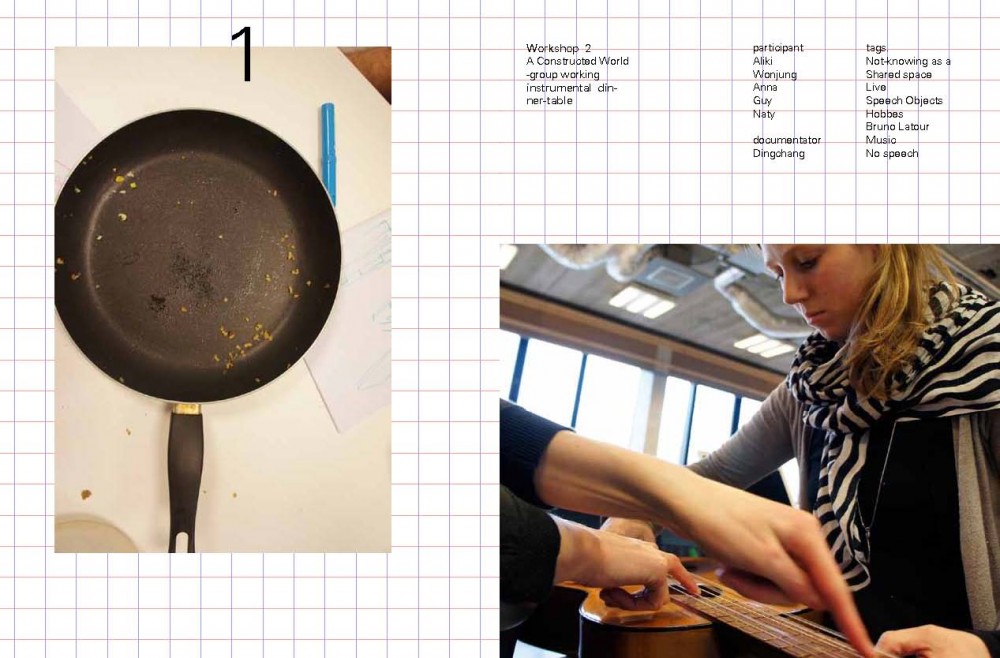 1

Workshop 2
A Constructed World
-group working
instrumental dinner-table

participant
Aliki
Wonjung
Anna
Guy
Naty

documentator
Dingchang

tags
Not-knowing as a
Shared space
Live
Speech Objects
Hobbes
Bruno Latour
Music
No speech